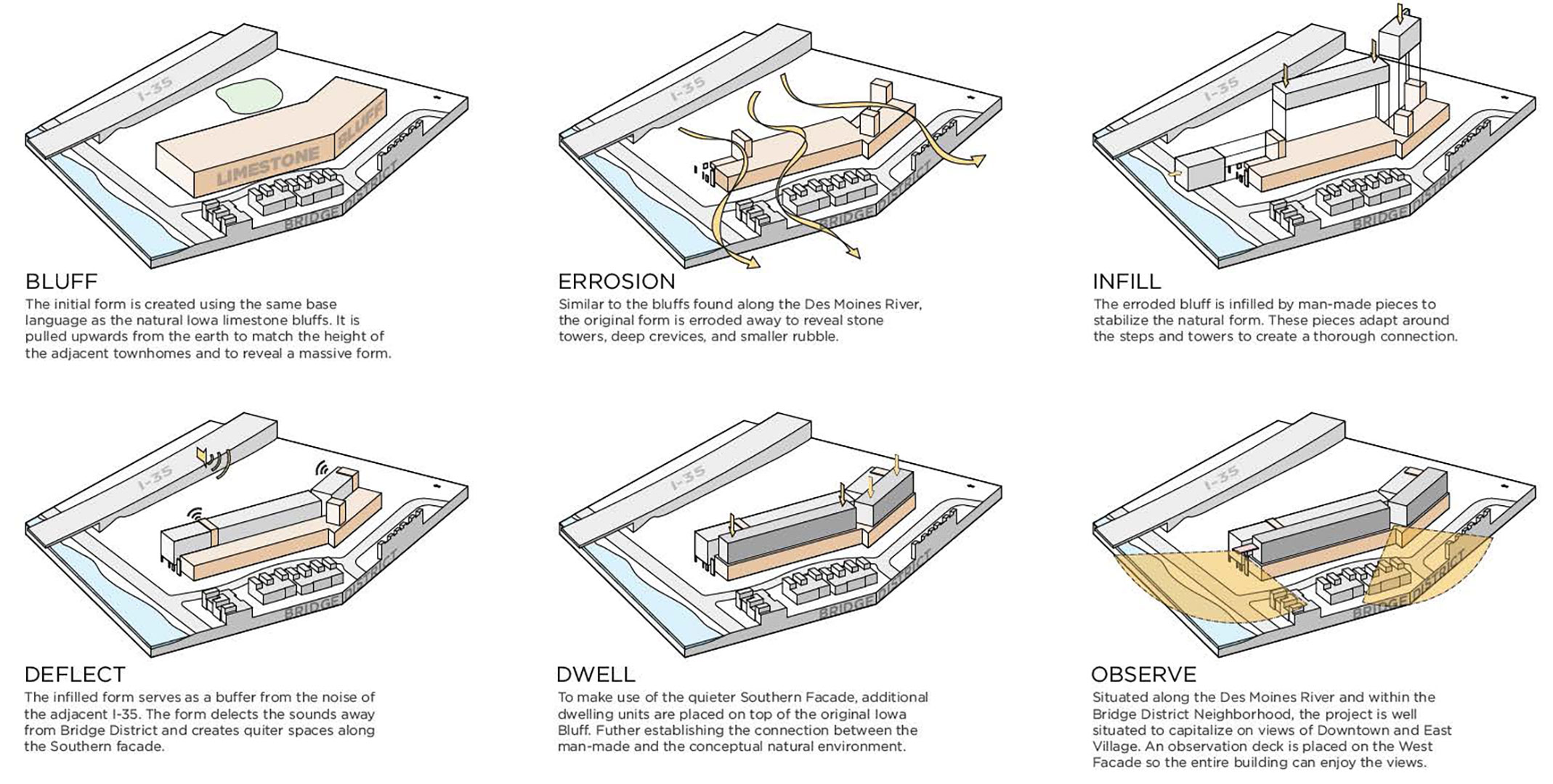 I-35

LIMESTONE BLUFF

BRIDGE DISTRICT

BLUFF
The initial form is created using the same base language as the natural Iowa limestone bluffs. It is pulled upwards from the earth to match the height of the adjacent townhomes and to reveal a massive form.

I-35

BRIDGE DISTRICT

ERROSION
Similar to the bluffs found along the Des Moines River, the original form is erroded away to reveal stone towers, deep crevices, and smaller rubble.

I-35

BRIDGE DISTRICT

INFILL
The erroded bluff is infilled by man-made pieces to stabilize the natural form. These pieces adapt around the steps and towers to create a thorough connection.

I-35

BRIDGE DISTRICT

DEFLECT
The infilled form serves as a buffer from the noise of the adjacent I-35. The form delects the sounds away from Bridge District and creates quiter spaces along the Southern facade.

I-35

BRIDGE DISTRICT

DWELL
To make use of the quieter Southern Facade, additional dwelling units are placed on top of the original Iowa Bluff. Futher establishing the connection between the man-made and the conceptual natural environment.

I-35

BRIDGE DISTRICT

OBSERVE
Situated along the Des Moines River and within the Bridge District Neighborhood, the project is well situated to capitalize on views of Downtown and East Village. An observation deck is placed on the West Facade so the entire building can enjoy the views.